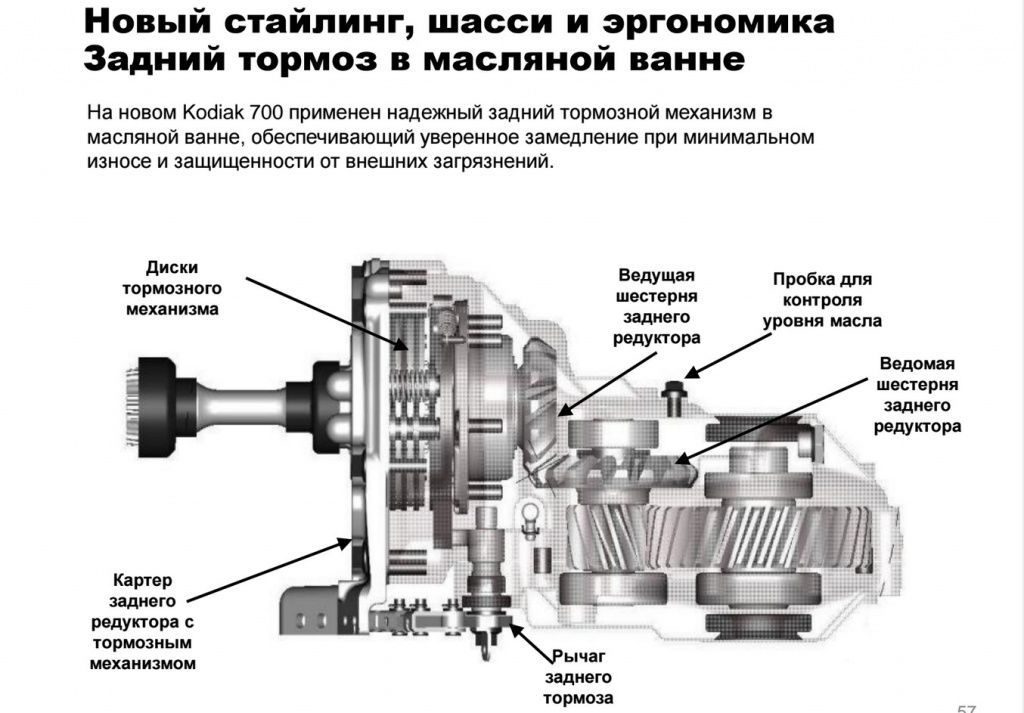 Новый стайлинг, шасси и эргономика
Задний тормоз в масляной ванне

На новом Kodiak 700 применен надежный задний тормозной механизм в масляной ванне, обеспечивающий уверенное замедление при минимальном износе и защищенности от внешних загрязнений.

Диски тормозного механизма

Ведущая шестерня заднего редуктора

Пробка для контроля уровня масла

Ведомая шестерня заднего редуктора

Картер заднего редуктора с тормозным механизмом

Рычаг заднего тормоза

57